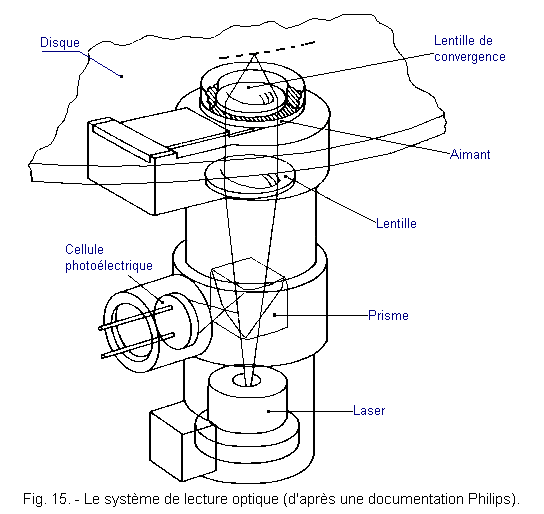 Disque

Lentille de convergence

Aimant

Lentille

Cellule photoélectrique

Prisme

Laser

Fig. 15. - Le système de lecture optique (d'après une documentation Philips).